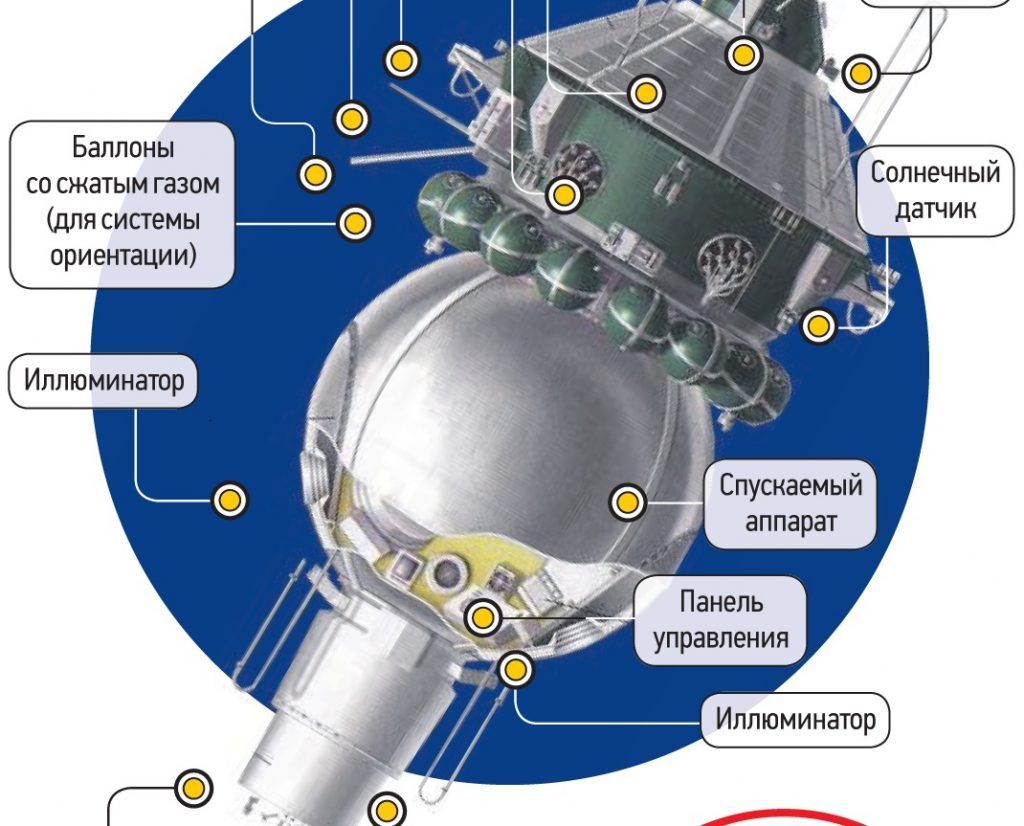 Баллоны со сжатым газом (для системы ориентации)

Солнечный датчик

Иллюминатор

Спускаемый аппарат

Панель управления

Иллюминатор